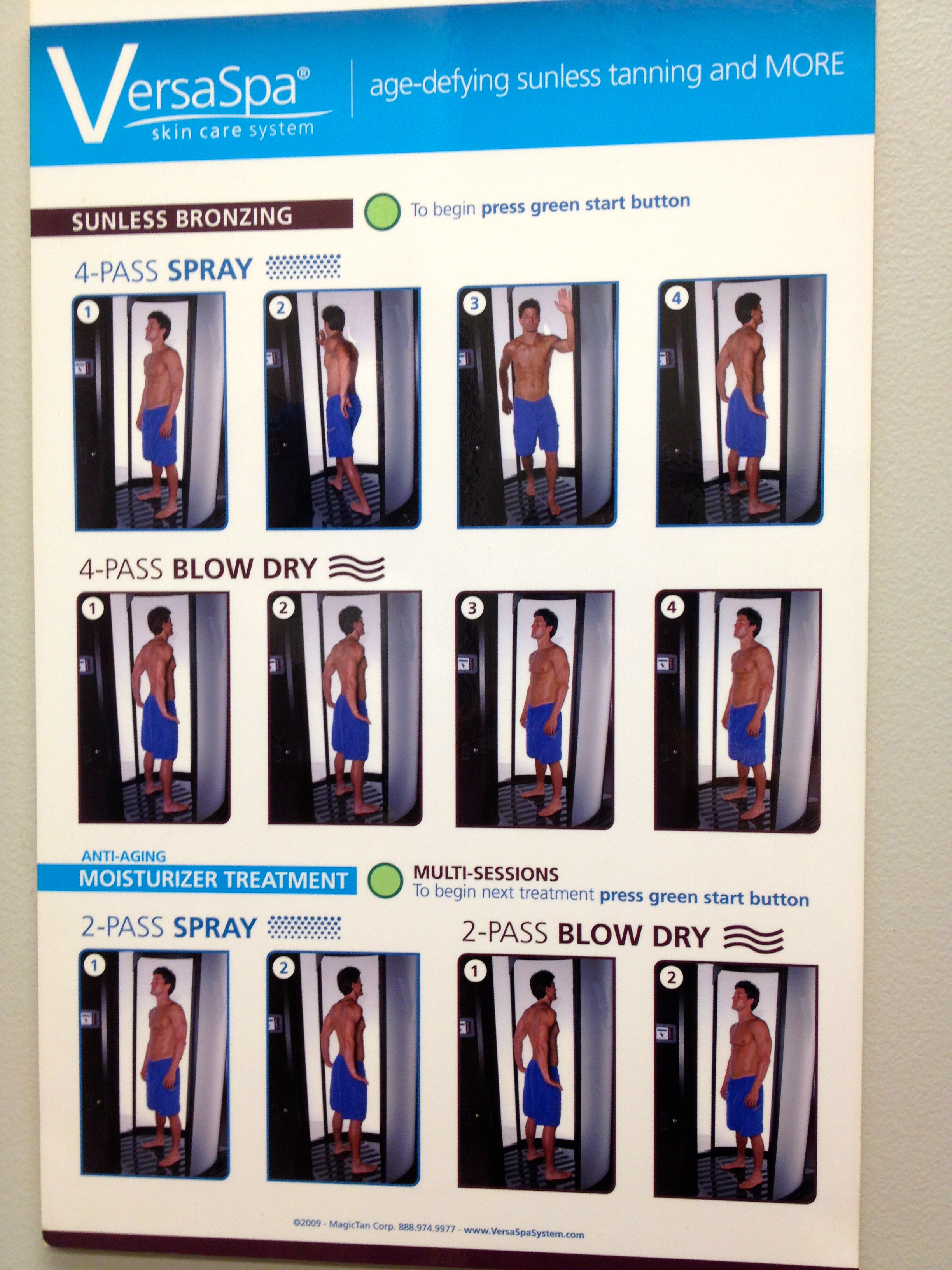 VersaSpa®
skin care system

age-defying sunless tanning and MORE

SUNLESS BRONZING

To begin press green start button

4-PASS SPRAY

1 2 3 4

4-PASS BLOW DRY

1 2 3 4

ANTI-AGING
MOISTURIZER TREATMENT

MULTI-SESSIONS
To begin next treatment press green start button

2-PASS SPRAY

1 2

2-PASS BLOW DRY

1 2

©2009 - MagicTan Corp. 888.974.9977 - www.VersaSpaSystem.com